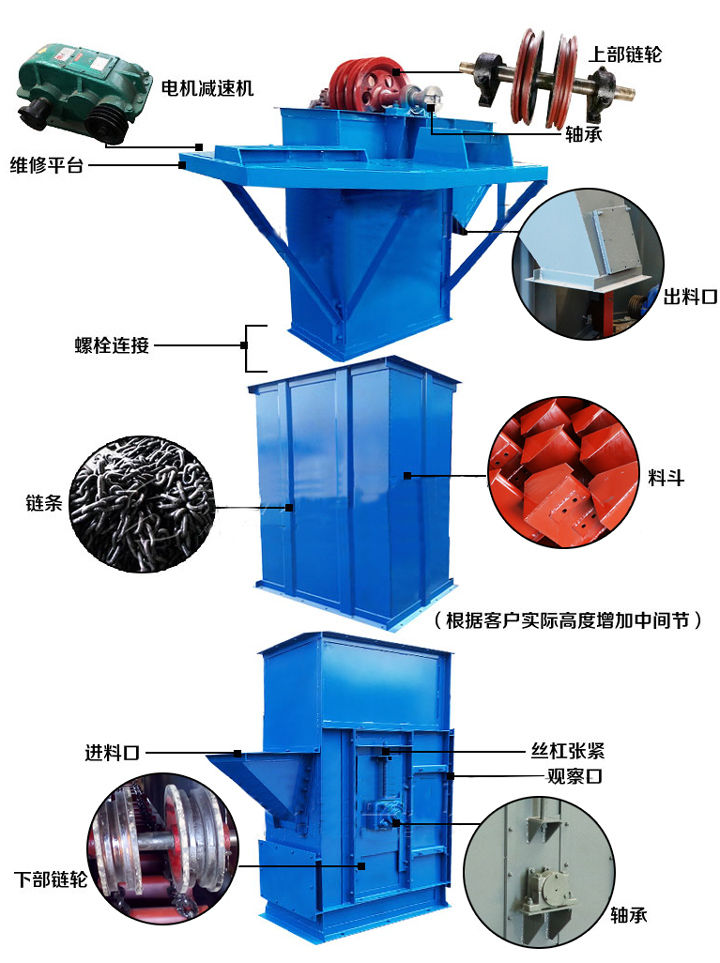 电机减速机

上部链轮

轴承

维修平台

出料口

螺栓连接

链条

料斗

（根据客户实际高度增加中间节）

进料口

丝杠张紧

观察口

下部链轮

轴承